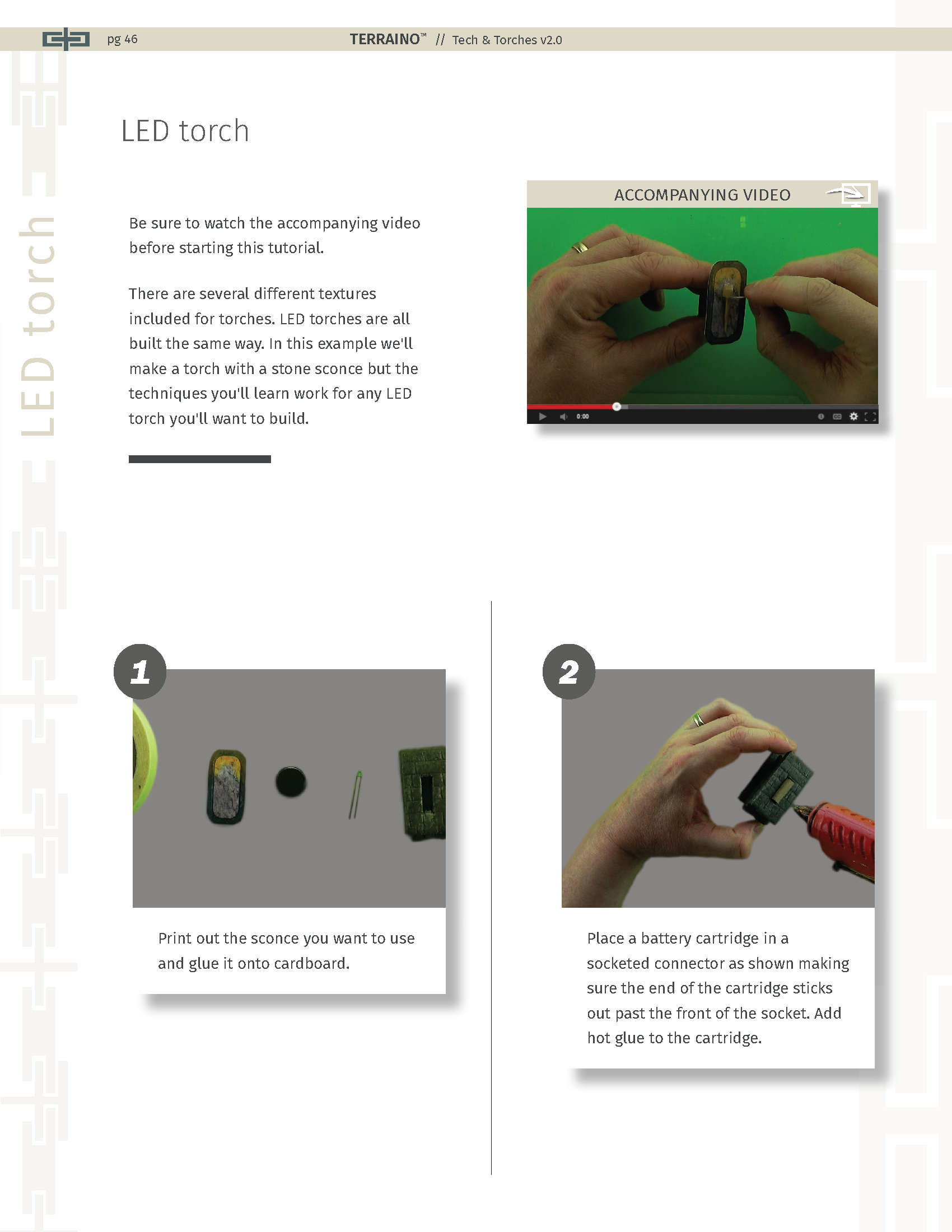 pg 46 TERRAINO™ // Tech & Torches v2.0

LED torch

LED torch

Be sure to watch the accompanying video before starting this tutorial.

There are several different textures included for torches. LED torches are all built the same way. In this example we'll make a torch with a stone sconce but the techniques you'll learn work for any LED torch you'll want to build.

ACCOMPANYING VIDEO

0:00

1

Print out the sconce you want to use and glue it onto cardboard.

2

Place a battery cartridge in a socketed connector as shown making sure the end of the cartridge sticks out past the front of the socket. Add hot glue to the cartridge.