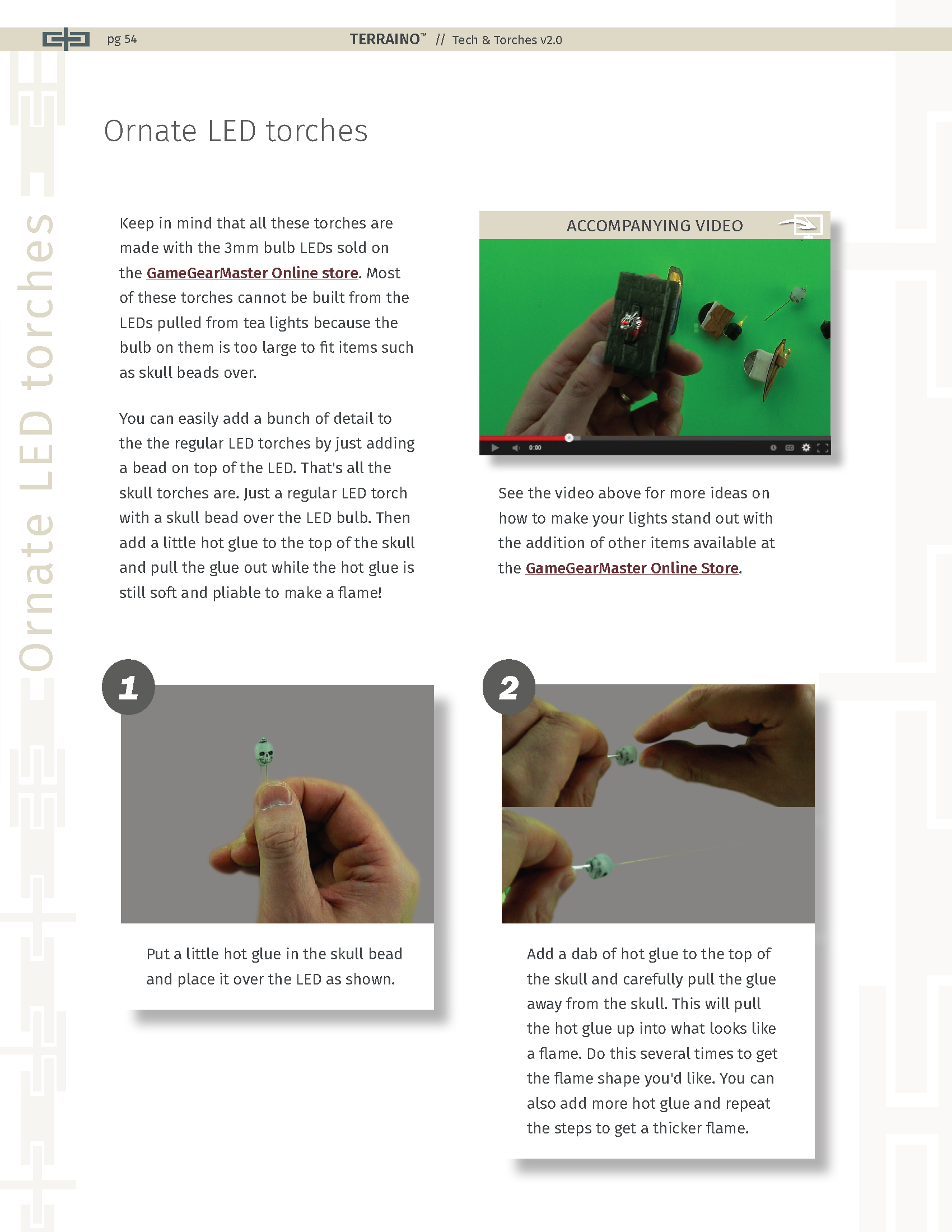 pg 54 TERRAINO™ // Tech & Torches v2.0

Ornate LED torches

Ornate LED torches

Keep in mind that all these torches are made with the 3mm bulb LEDs sold on the GameGearMaster Online store. Most of these torches cannot be built from the LEDs pulled from tea lights because the bulb on them is too large to fit items such as skull beads over.

You can easily add a bunch of detail to the the regular LED torches by just adding a bead on top of the LED. That's all the skull torches are. Just a regular LED torch with a skull bead over the LED bulb. Then add a little hot glue to the top of the skull and pull the glue out while the hot glue is still soft and pliable to make a flame!

ACCOMPANYING VIDEO

0:00

See the video above for more ideas on how to make your lights stand out with the addition of other items available at the GameGearMaster Online Store.

1

Put a little hot glue in the skull bead and place it over the LED as shown.

2

Add a dab of hot glue to the top of the skull and carefully pull the glue away from the skull. This will pull the hot glue up into what looks like a flame. Do this several times to get the flame shape you'd like. You can also add more hot glue and repeat the steps to get a thicker flame.